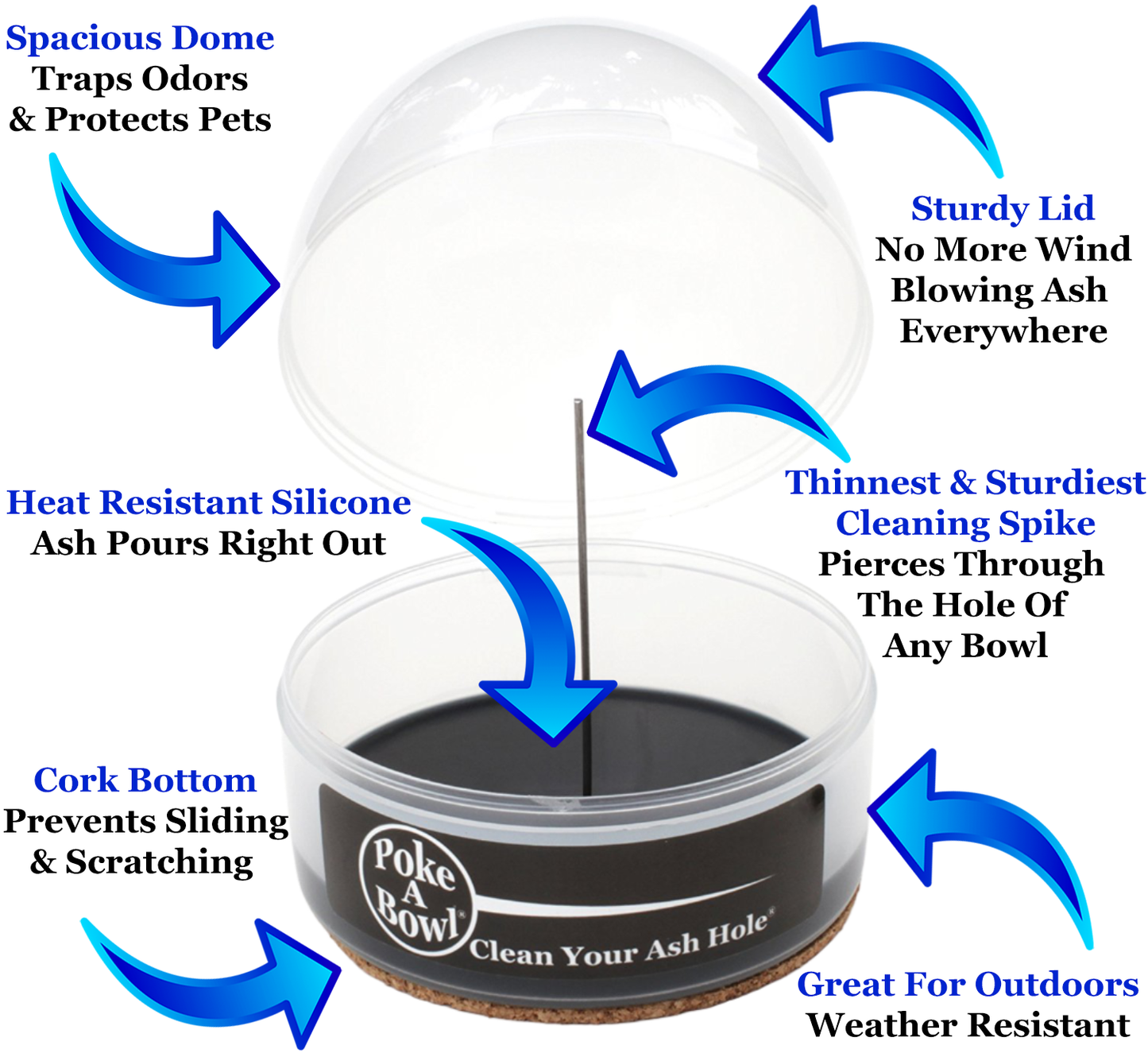 Spacious Dome
Traps Odors
& Protects Pets

Sturdy Lid
No More Wind
Blowing Ash
Everywhere

Heat Resistant Silicone
Ash Pours Right Out

Thinnest & Sturdiest
Cleaning Spike
Pierces Through
The Hole Of
Any Bowl

Cork Bottom
Prevents Sliding
& Scratching

Poke A Bowl®
Clean Your Ash Hole®

Great For Outdoors
Weather Resistant